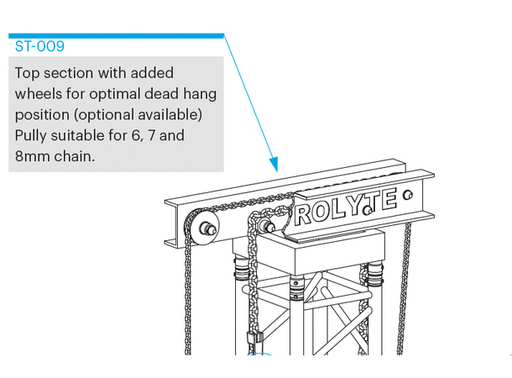 ST-009

Top section with added wheels for optimal dead hang position (optional available) Pully suitable for 6, 7 and 8mm chain.

ROLYTE