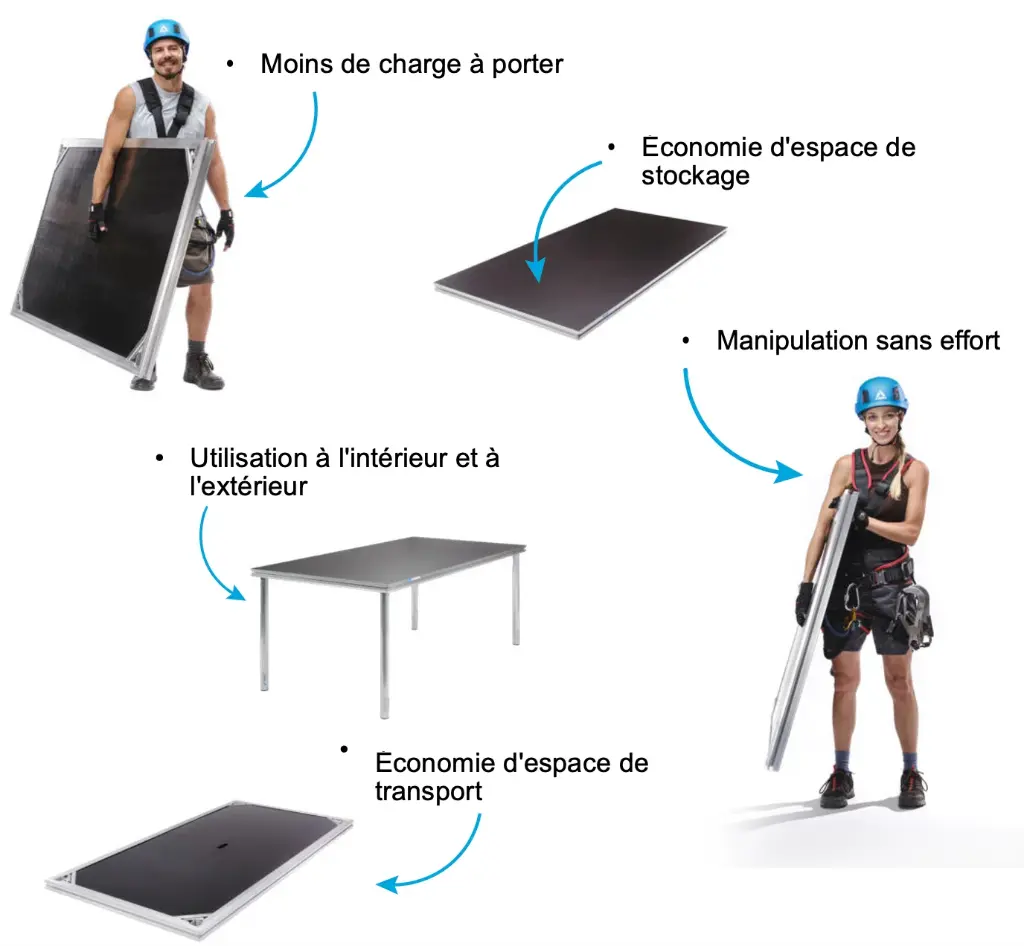 • Moins de charge à porter

• Économie d'espace de stockage

• Manipulation sans effort

• Utilisation à l'intérieur et à l'extérieur

• Économie d'espace de transport