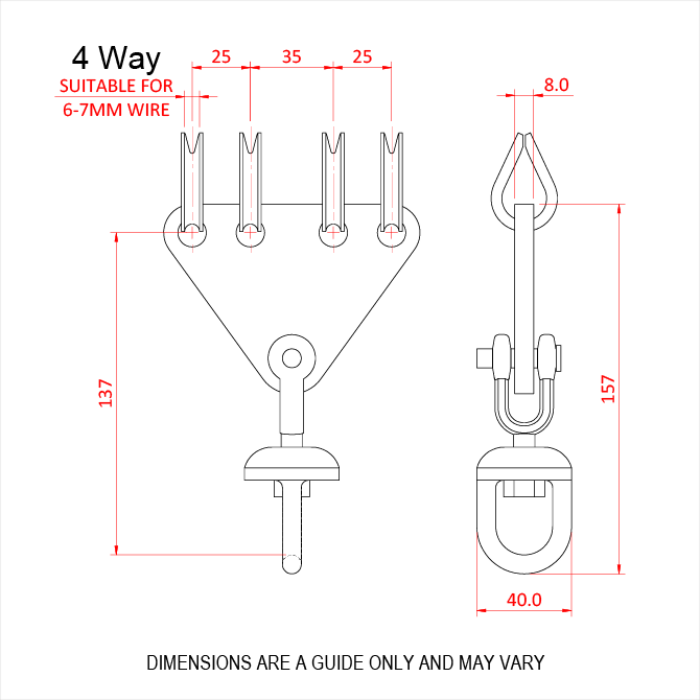 4 Way
SUITABLE FOR
6-7MM WIRE

25 35 25

8.0

137

157

40.0

DIMENSIONS ARE A GUIDE ONLY AND MAY VARY