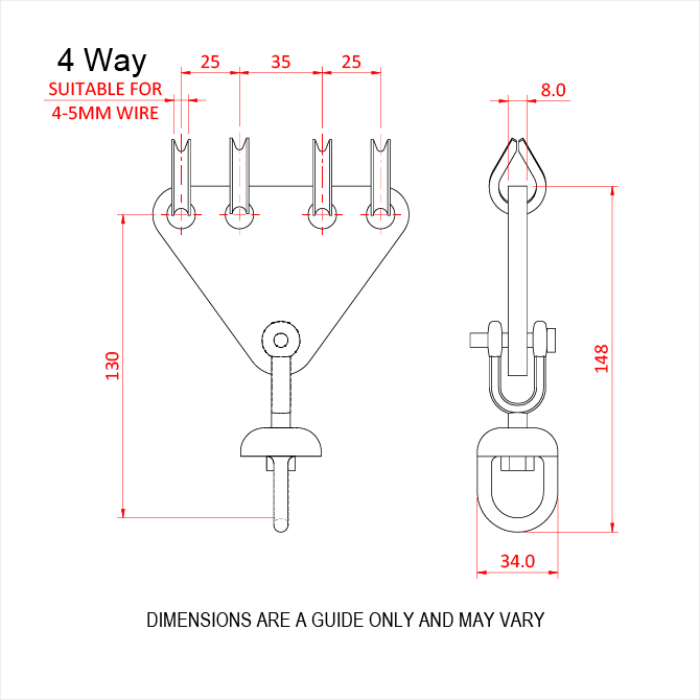 4 Way

SUITABLE FOR
4-5MM WIRE

25
35
25

8.0

130

148

34.0

DIMENSIONS ARE A GUIDE ONLY AND MAY VARY